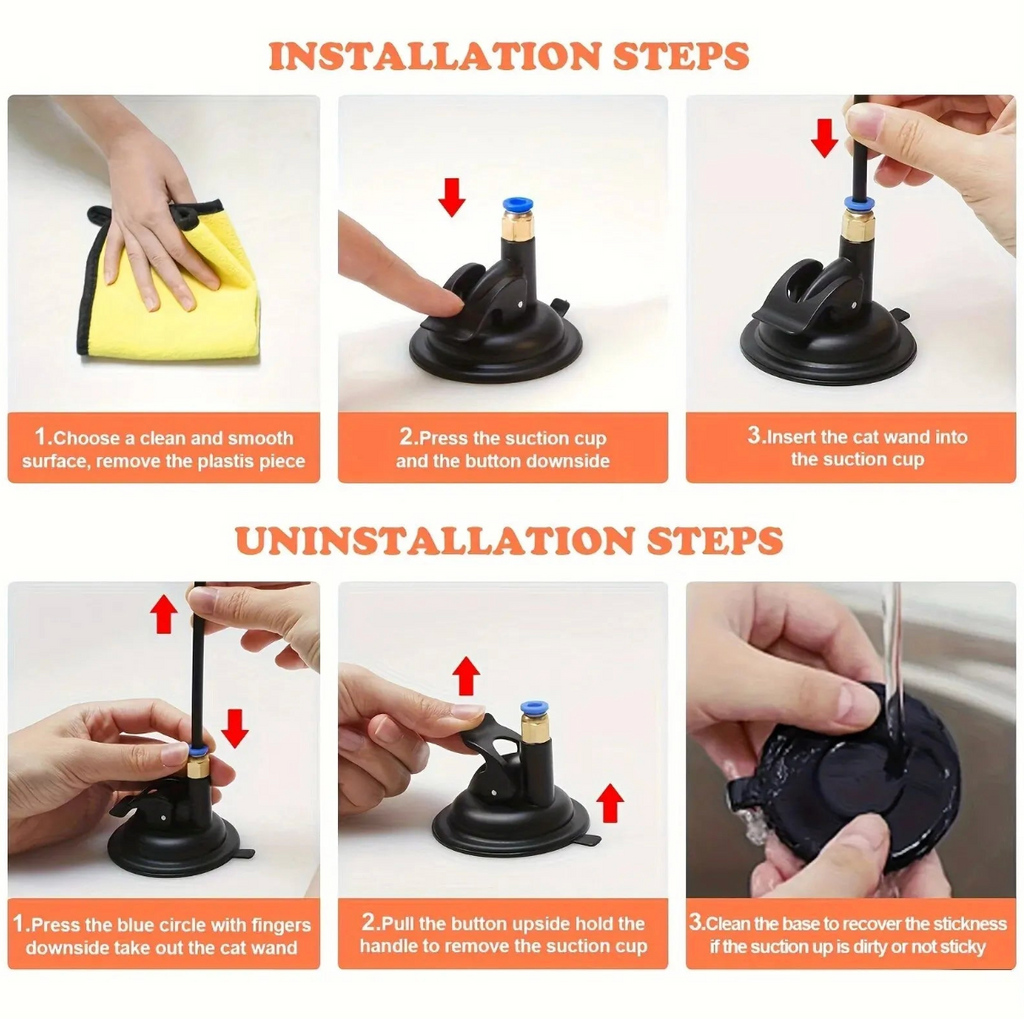 INSTALLATION STEPS

1.Choose a clean and smooth surface, remove the plastis piece

2.Press the suction cup and the button downside

3.Insert the cat wand into the suction cup

UNINSTALLATION STEPS

1.Press the blue circle with fingers downside take out the cat wand

2.Pull the button upside hold the handle to remove the suction cup

3.Clean the base to recover the stickness if the suction up is dirty or not sticky